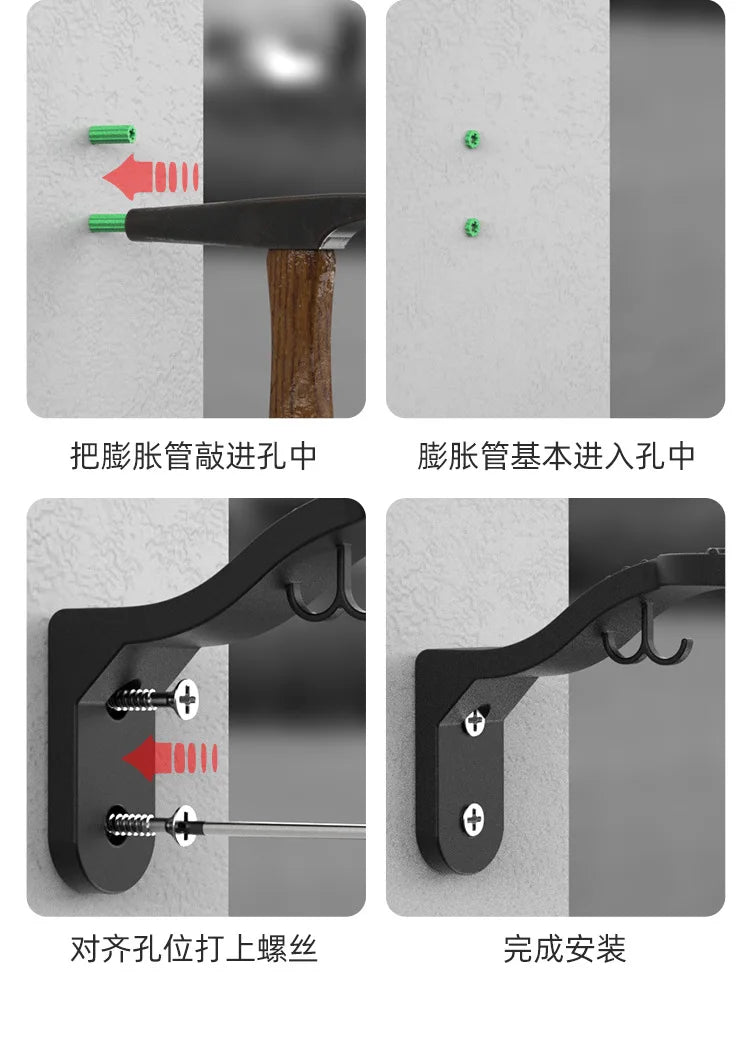 把膨胀管敲进孔中

膨胀管基本进入孔中

对齐孔位打上螺丝

完成安装